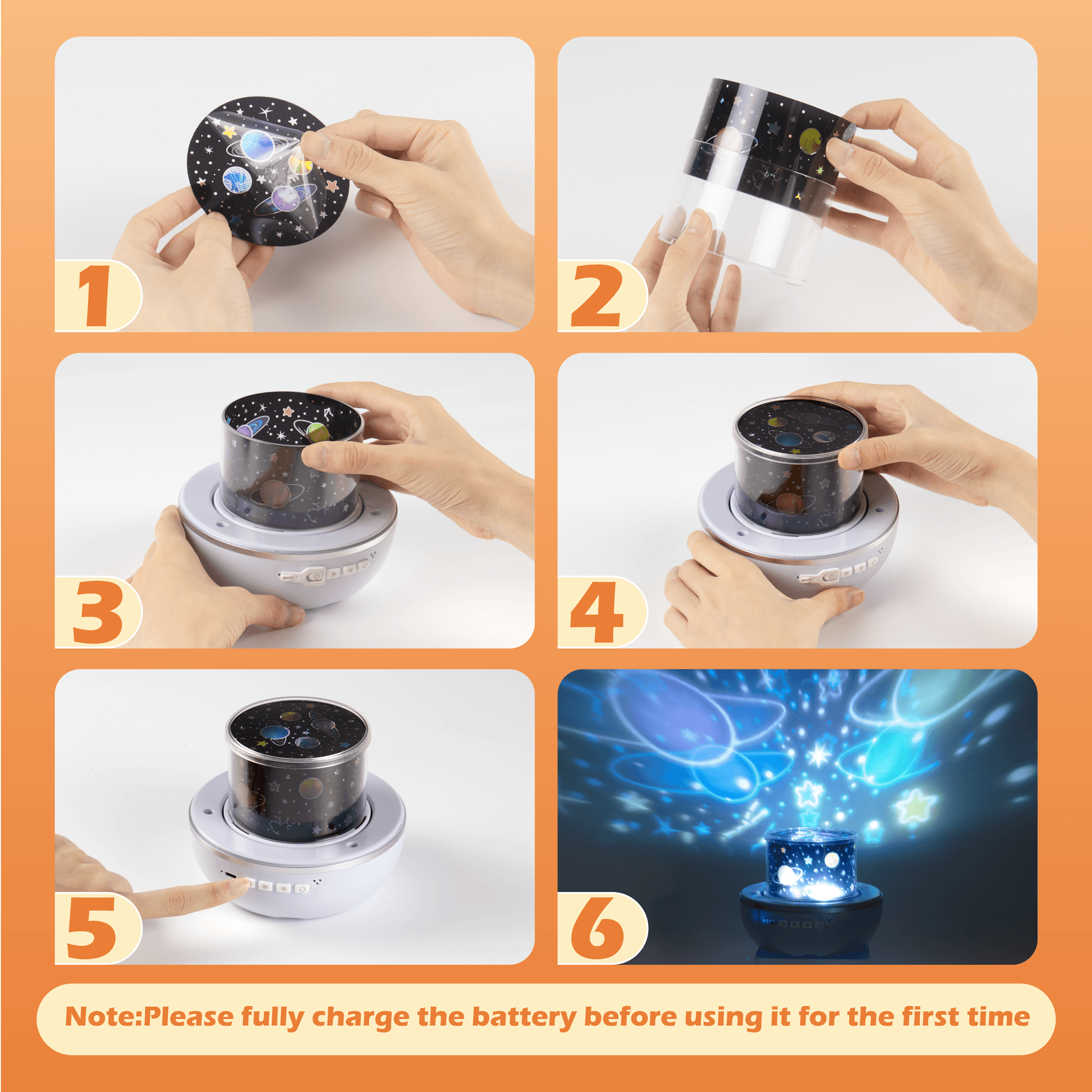 1

2

3

4

5

6

Note:Please fully charge the battery before using it for the first time